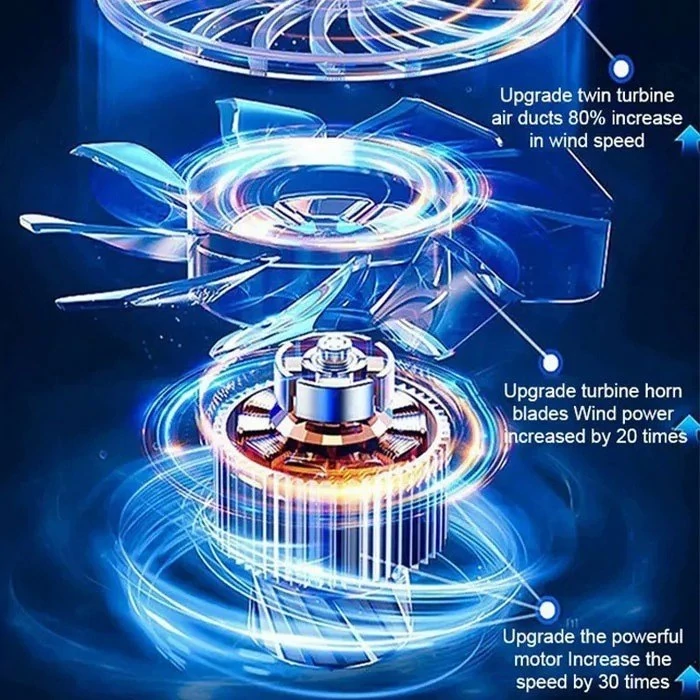 Upgrade twin turbine air ducts 80% increase in wind speed

Upgrade turbine horn blades Wind power increased by 20 times

Upgrade the powerful motor Increase the speed by 30 times